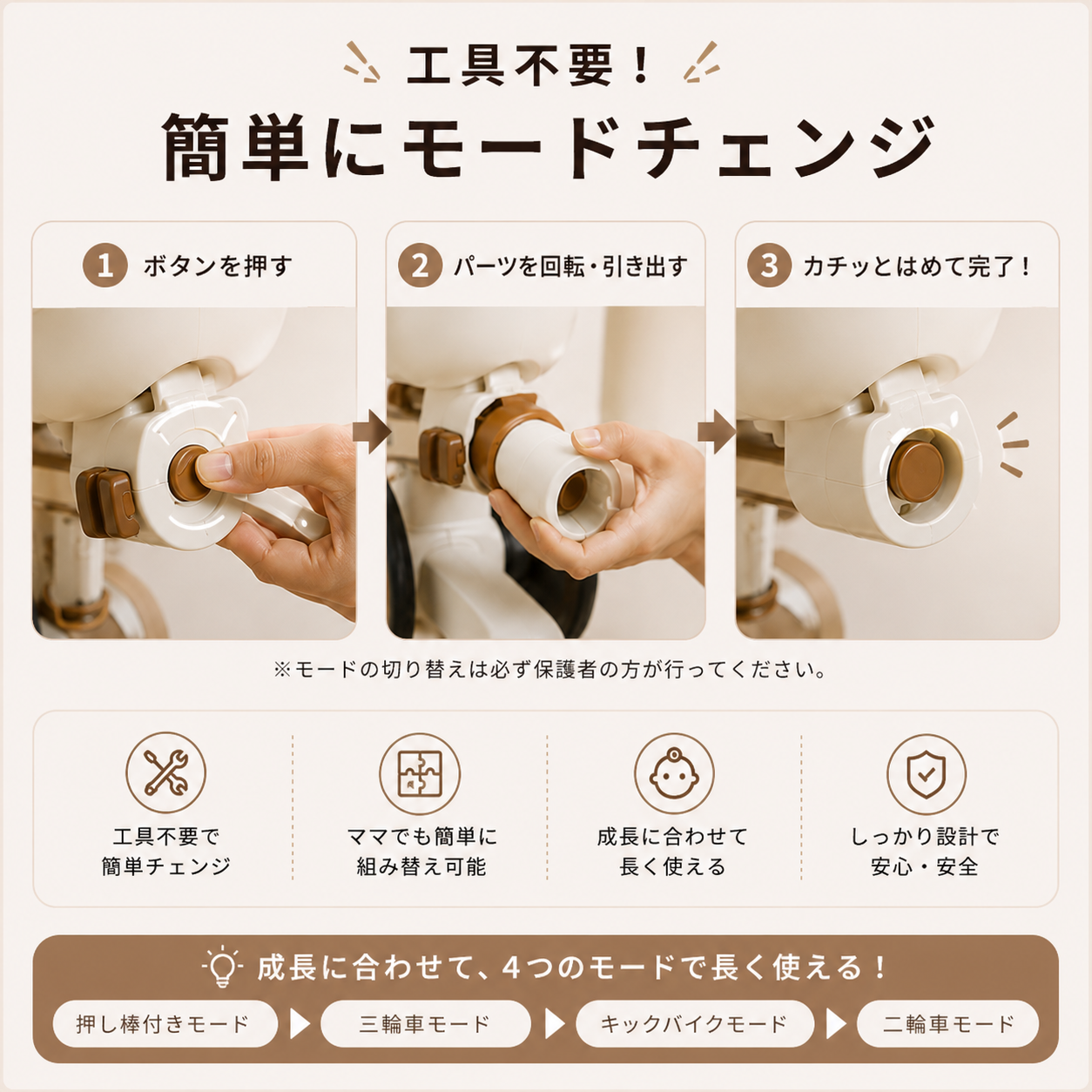 工具不要！
簡単にモードチェンジ

1 ボタンを押す

2 パーツを回転・引き出す

3 カチッとはめて完了！

※モードの切り替えは必ず保護者の方が行ってください。

工具不要で
簡単チェンジ

ママでも簡単に
組み替え可能

成長に合わせて
長く使える

しっかり設計で
安心・安全

成長に合わせて、4つのモードで長く使える！

押し棒付きモード

三輪車モード

キックバイクモード

二輪車モード